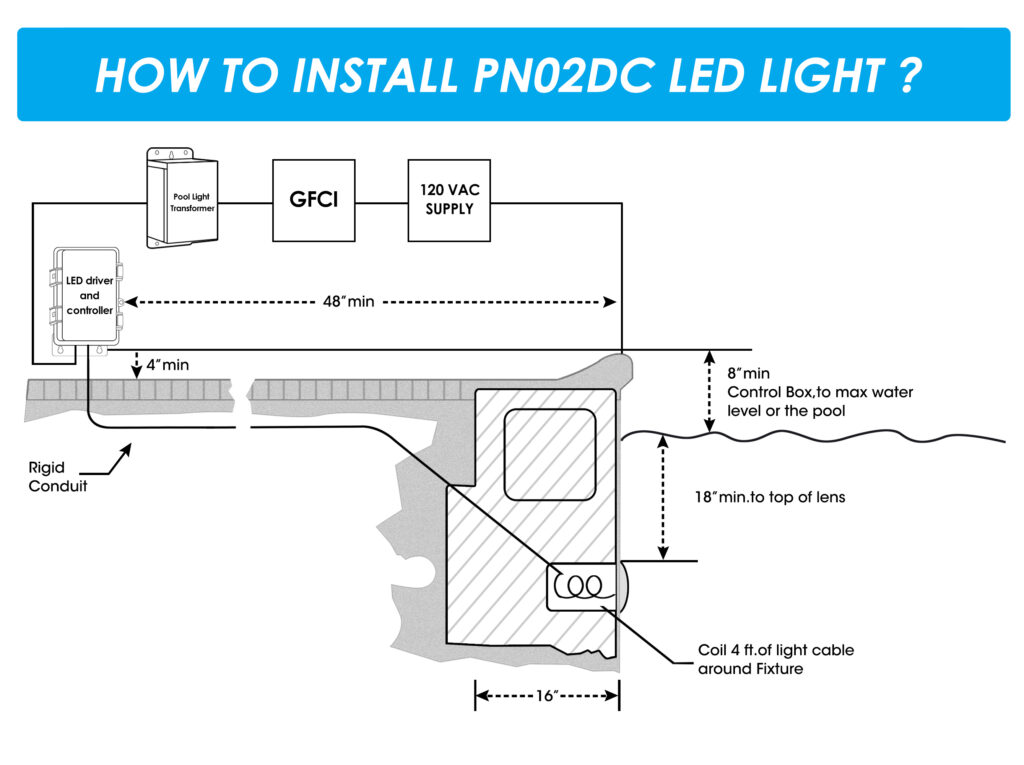 HOW TO INSTALL PN02DC LED LIGHT ?

Pool Light Transformer

GFCI

120 VAC SUPPLY

LED driver and controller

48″min

4″min

8″min
Control Box,to max water level or the pool

Rigid Conduit

18″min.to top of lens

Coil 4 ft.of light cable around Fixture

16″